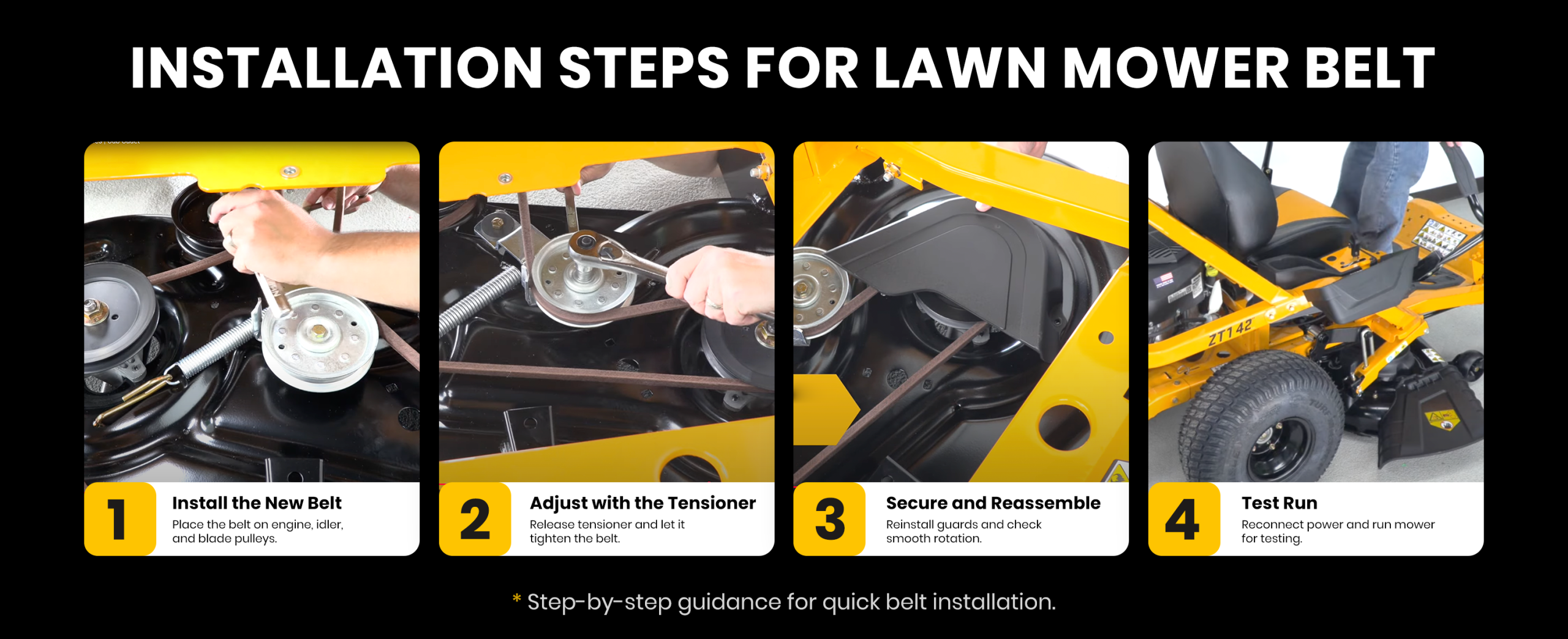 INSTALLATION STEPS FOR LAWN MOWER BELT

1
Install the New Belt
Place the belt on engine, idler, and blade pulleys.

2
Adjust with the Tensioner
Release tensioner and let it tighten the belt.

3
Secure and Reassemble
Reinstall guards and check smooth rotation.

ZT1 42

4
Test Run
Reconnect power and run mower for testing.

* Step-by-step guidance for quick belt installation.